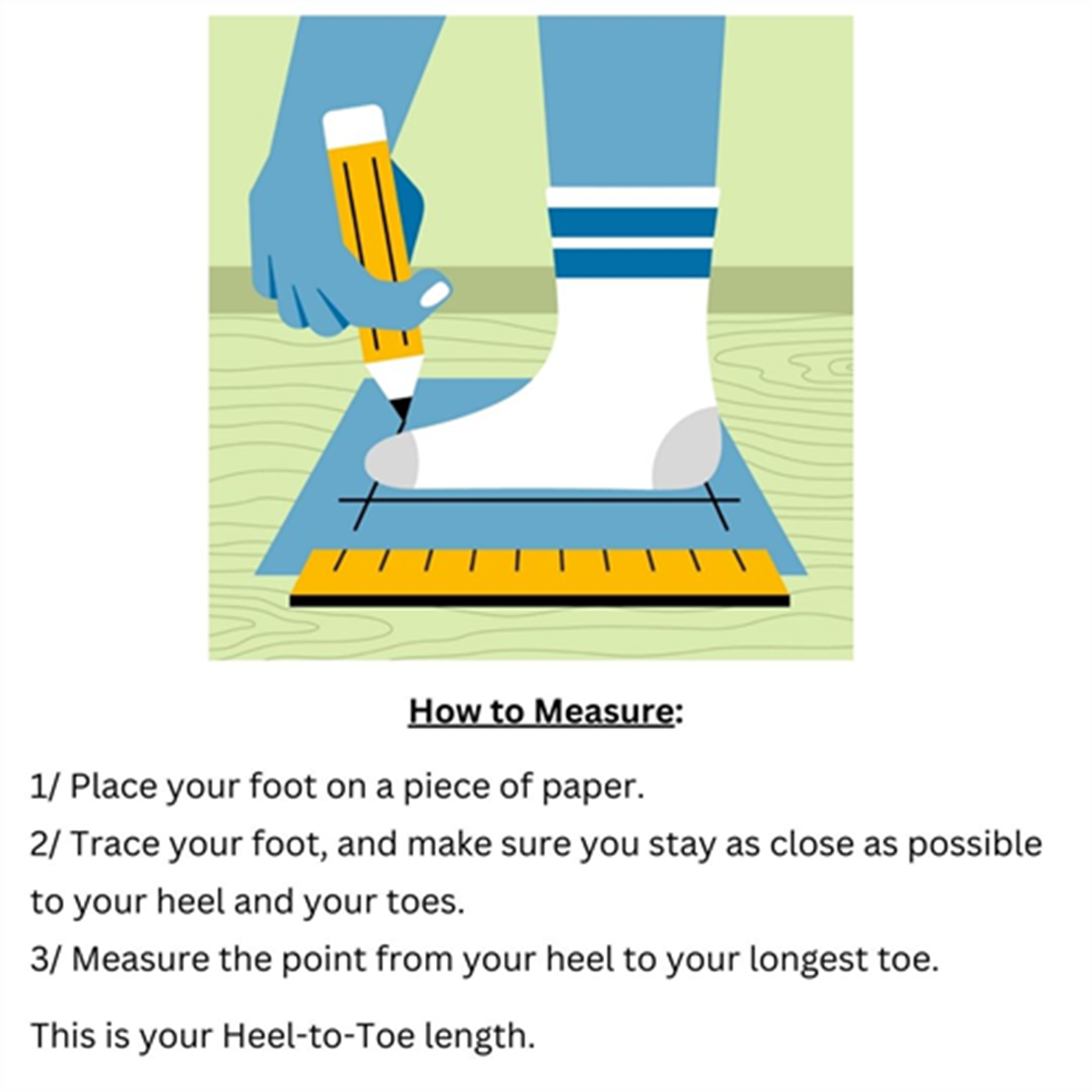 How to Measure:

1/ Place your foot on a piece of paper.
2/ Trace your foot, and make sure you stay as close as possible to your heel and your toes.
3/ Measure the point from your heel to your longest toe.

This is your Heel-to-Toe length.